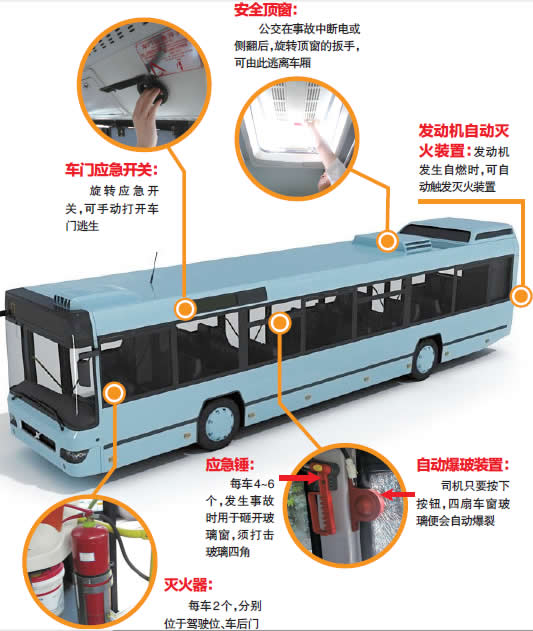 安全顶窗：

公交在事故中断电或侧翻后，旋转顶窗的扳手，可由此逃离车厢

发动机自动灭火装置：发动机发生自燃时，可自动触发灭火装置

车门应急开关：

旋转应急开关，可手动打开车门逃生

应急锤：

每车4~6个，发生事故时用于砸开玻璃窗，须打击玻璃四角

自动爆玻装置：

司机只要按下按钮，四扇车窗玻璃便会自动爆裂

灭火器：

每车2个，分别位于驾驶位、车后门