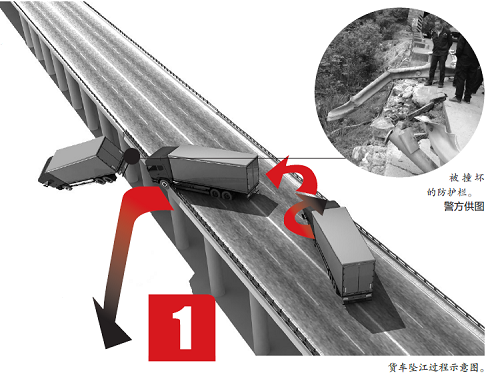 被撞坏的防护栏。
警方供图

1

货车坠江过程示意图。